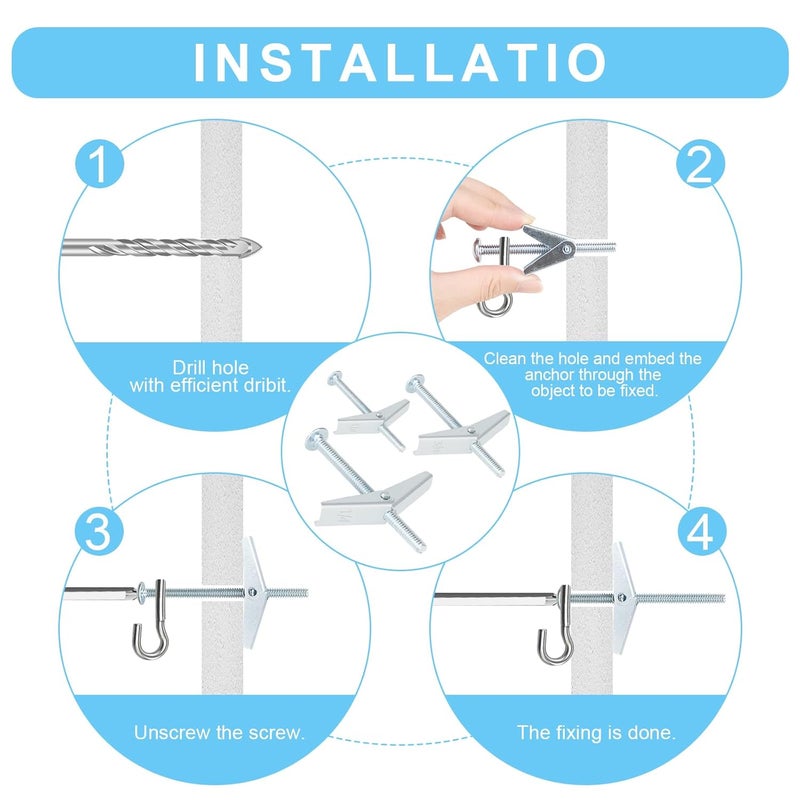 INSTALLATIO

1

Drill hole with efficient dribit.

2

Clean the hole and embed the anchor through the object to be fixed.

3

Unscrew the screw.

4

The fixing is done.